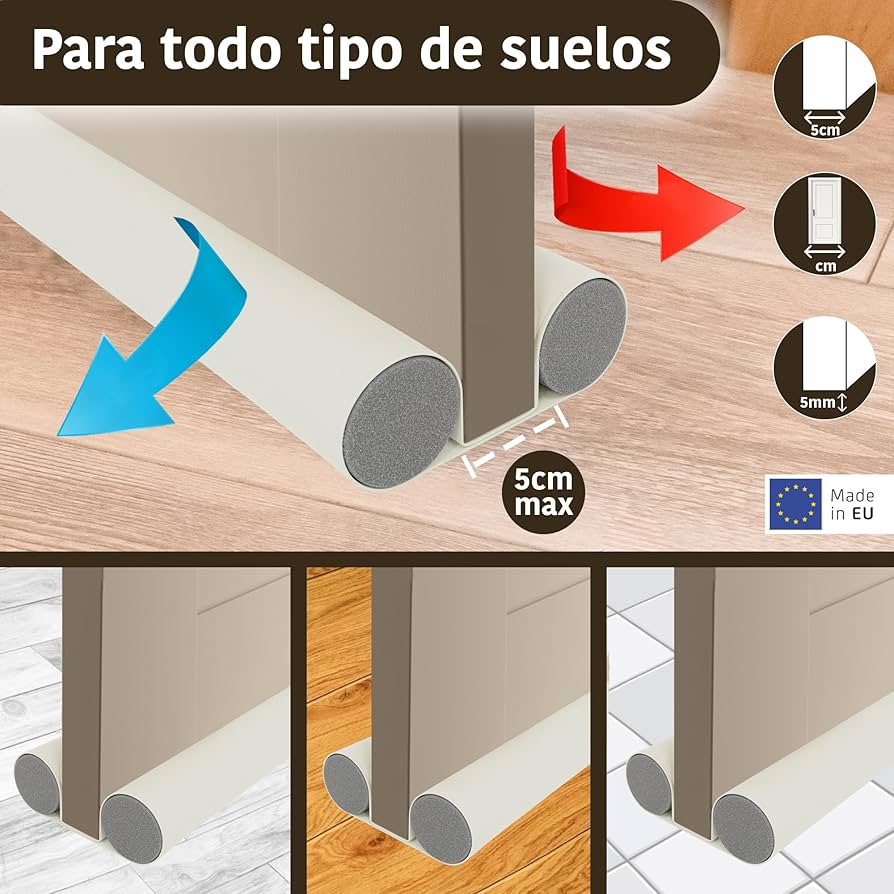 Para todo tipo de suelos

5cm

cm

5mm

5cm max

Made in EU