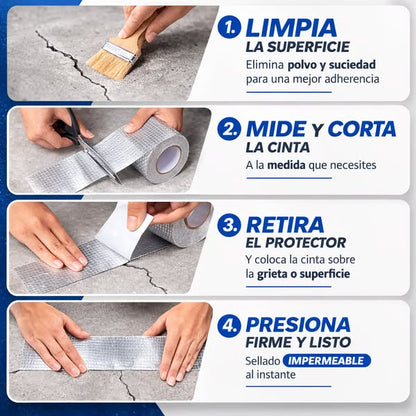 1. LIMPIA
LA SUPERFICIE
Elimina polvo y suciedad para una mejor adherencia

2. MIDE Y CORTA
LA CINTA
A la medida que necesites

3. RETIRA
EL PROTECTOR
Y coloca la cinta sobre la grieta o superficie

4. PRESIONA
FIRME Y LISTO
Sellado IMPERMEABLE al instante